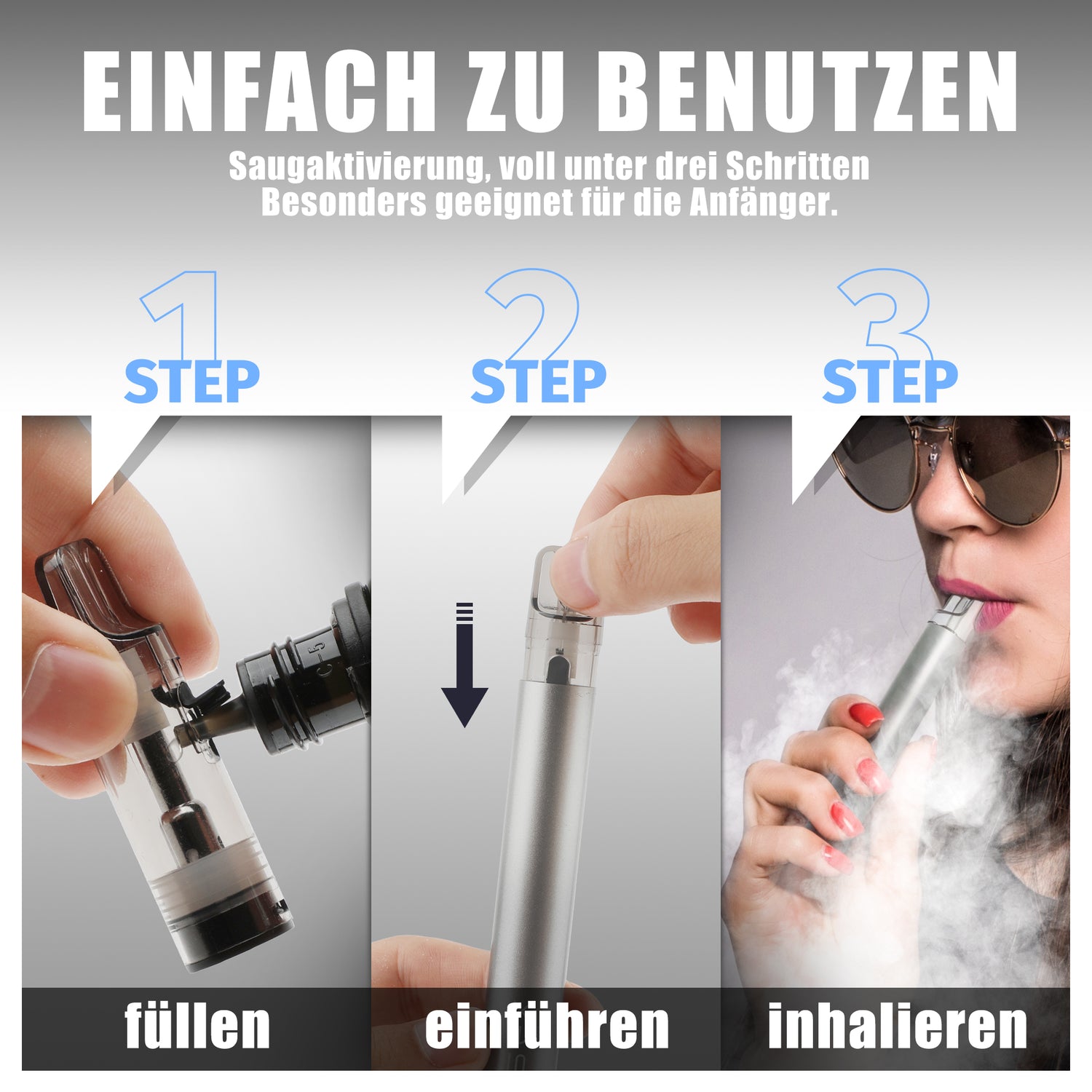 EINFACH ZU BENUTZEN

Saugaktivierung, voll unter drei Schritten
Besonders geeignet für die Anfänger.

1 STEP

2 STEP

3 STEP

füllen

einführen

inhalieren